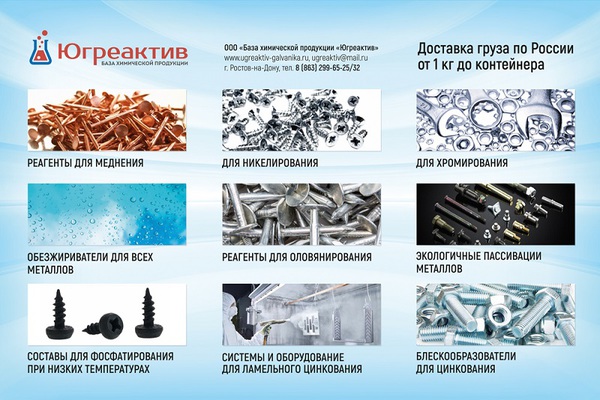 Югреактив
БАЗА ХИМИЧЕСКОЙ ПРОДУКЦИИ

ООО «База химической продукции «Югреактив»
www.ugreaktiv-galvanika.ru, ugreaktiv@mail.ru
г. Ростов-на-Дону, тел. 8 (863) 299-65-25/32

Доставка груза по России от 1 кг до контейнера

РЕАГЕНТЫ ДЛЯ МЕДНЕНИЯ

ДЛЯ НИКЕЛИРОВАНИЯ

ДЛЯ ХРОМИРОВАНИЯ

ОБЕЗЖИРИВАТЕЛИ ДЛЯ ВСЕХ МЕТАЛЛОВ

РЕАГЕНТЫ ДЛЯ ОЛОВЯНИРОВАНИЯ

ЭКОЛОГИЧНЫЕ ПАССИВАЦИИ МЕТАЛЛОВ

СОСТАВЫ ДЛЯ ФОСФАТИРОВАНИЯ ПРИ НИЗКИХ ТЕМПЕРАТУРАХ

СИСТЕМЫ И ОБОРУДОВАНИЕ ДЛЯ ЛАМЕЛЬНОГО ЦИНКОВАНИЯ

БЛЕСКООБРАЗОВАТЕЛИ ДЛЯ ЦИНКОВАНИЯ